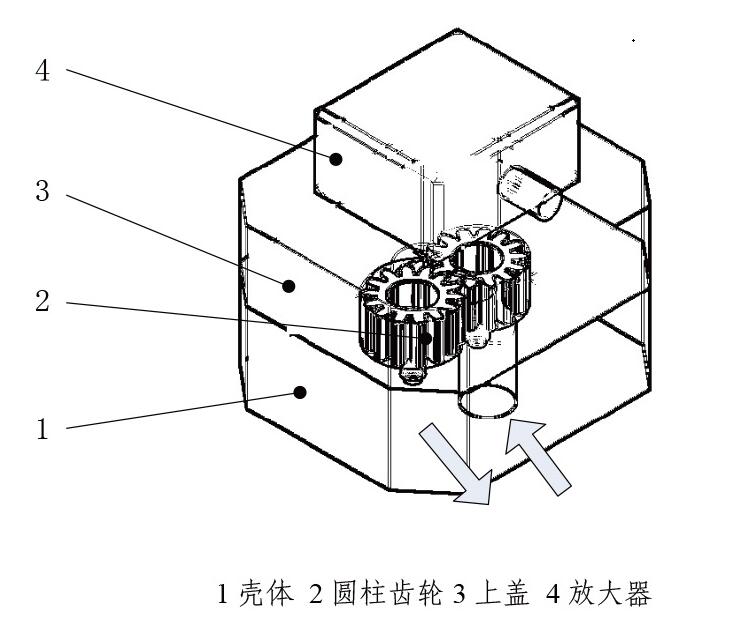 4

3

2

1

1 壳体 2 圆柱齿轮 3 上盖 4 放大器