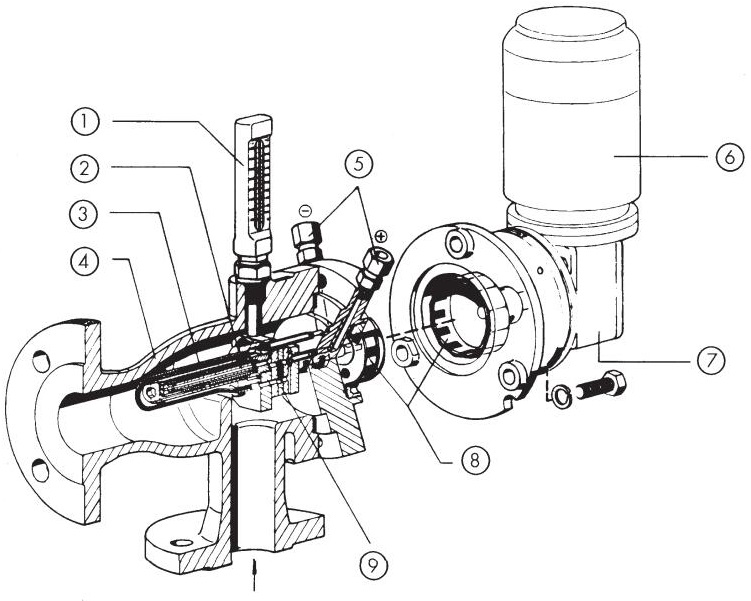 1
2
3
4
5
−
+
6
7
8
9